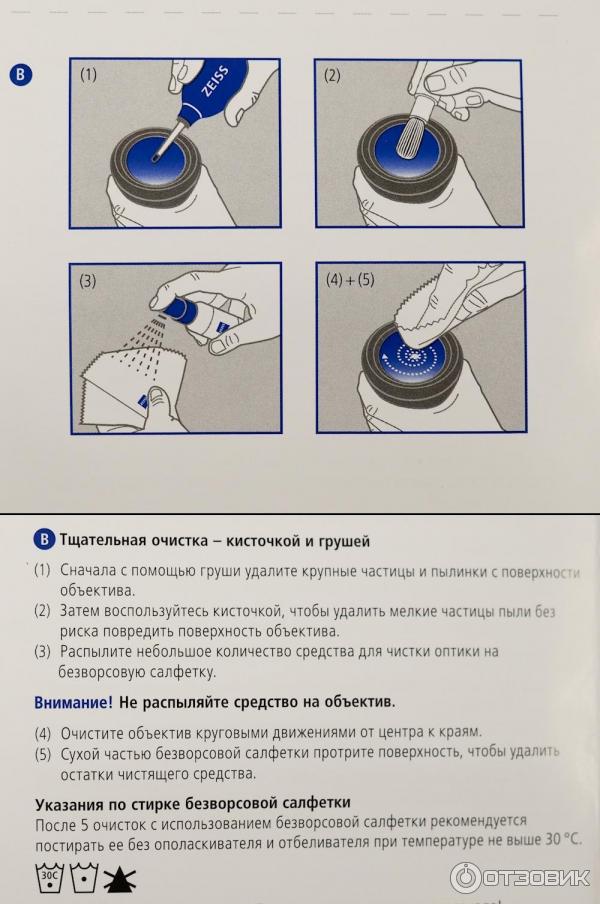 B

(1)

ZEISS

(2)

(3)

(4) + (5)

B Тщательная очистка – кисточкой и грушей

(1) Сначала с помощью груши удалите крупные частицы и пылинки с поверхности объектива.
(2) Затем воспользуйтесь кисточкой, чтобы удалить мелкие частицы пыли без риска повредить поверхность объектива.
(3) Распылите небольшое количество средства для чистки оптики на безворсовую салфетку.

Внимание! Не распыляйте средство на объектив.

(4) Очистите объектив круговыми движениями от центра к краям.
(5) Сухой частью безворсовой салфетки протрите поверхность, чтобы удалить остатки чистящего средства.

Указания по стирке безворсовой салфетки
После 5 очисток с использованием безворсовой салфетки рекомендуется постирать ее без ополаскивателя и отбеливателя при температуре не выше 30 °C.

30C

ОТЗОВИК