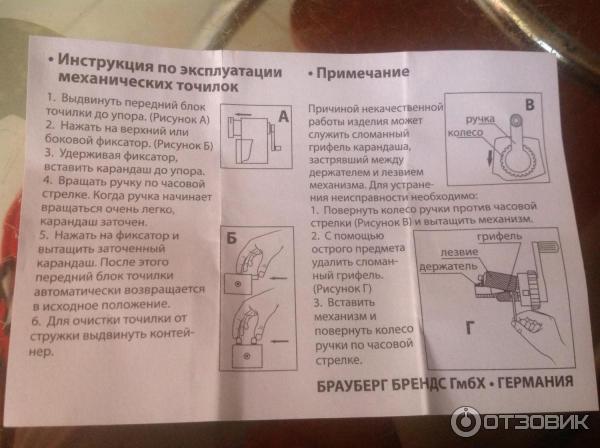 • Инструкция по эксплуатации механических точилок

1. Выдвинуть передний блок точилки до упора. (Рисунок А)
2. Нажать на верхний или боковой фиксатор. (Рисунок Б)
3. Удерживая фиксатор, вставить карандаш до упора.
4. Вращать ручку по часовой стрелке. Когда ручка начинает вращаться очень легко, карандаш заточен.
5. Нажать на фиксатор и вытащить заточенный карандаш. После этого передний блок точилки автоматически возвращается в исходное положение.
6. Для очистки точилки от стружки выдвинуть контейнер.

А

Б

• Примечание

Причиной некачественной работы изделия может служить сломанный грифель карандаша, застрявший между держателем и лезвием механизма. Для устранения неисправности необходимо:
1. Повернуть колесо ручки против часовой стрелки (Рисунок В) и вытащить механизм.
2. С помощью острого предмета удалить сломанный грифель. (Рисунок Г)
3. Вставить механизм и повернуть колесо ручки по часовой стрелке.

В
ручка
колесо

грифель
лезвие
держатель
Г

БРАУБЕРГ БРЕНДС ГмбХ • ГЕРМАНИЯ

ОТЗОВИК