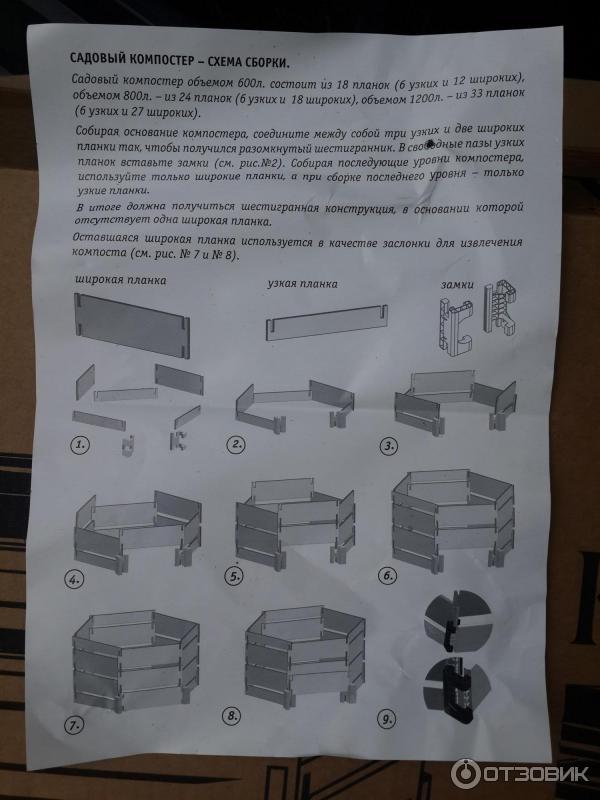 САДОВЫЙ КОМПОСТЕР – СХЕМА СБОРКИ.

Садовый компостер объемом 600л. состоит из 18 планок (6 узких и 12 широких), объемом 800л. – из 24 планок (6 узких и 18 широких), объемом 1200л. – из 33 планок (6 узких и 27 широких).

Собирая основание компостера, соедините между собой три узких и две широких планки так, чтобы получился разомкнутый шестигранник. В свободные пазы узких планок вставьте замки (см. рис.№2). Собирая последующие уровни компостера, используйте только широкие планки, а при сборке последнего уровня – только узкие планки.

В итоге должна получиться шестигранная конструкция, в основании которой отсутствует одна широкая планка.

Оставшаяся широкая планка используется в качестве заслонки для извлечения компоста (см. рис. № 7 и № 8).

широкая планка

узкая планка

замки

1.

2.

3.

4.

5.

6.

7.

8.

9.

ОТЗОВИК